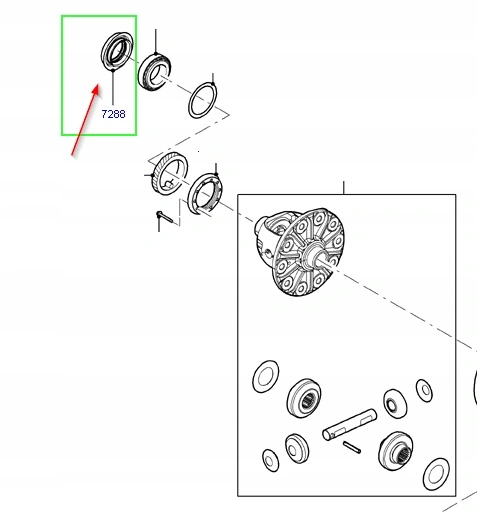 7288