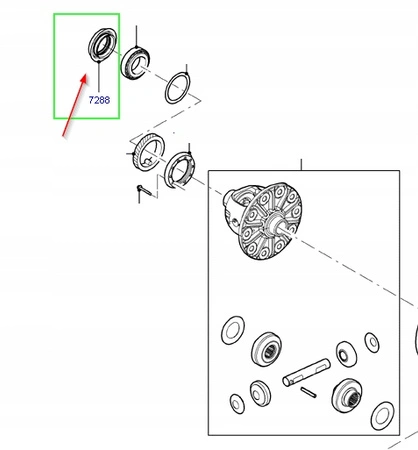 7288